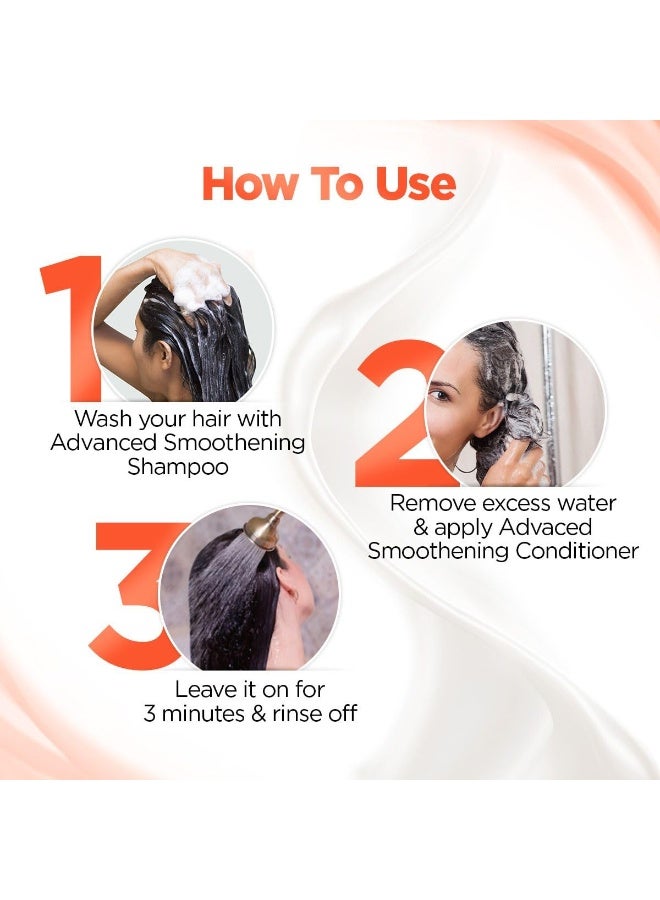 How To Use

1

Wash your hair with Advanced Smoothening Shampoo

2

Remove excess water & apply Advaced Smoothening Conditioner

3

Leave it on for 3 minutes & rinse off